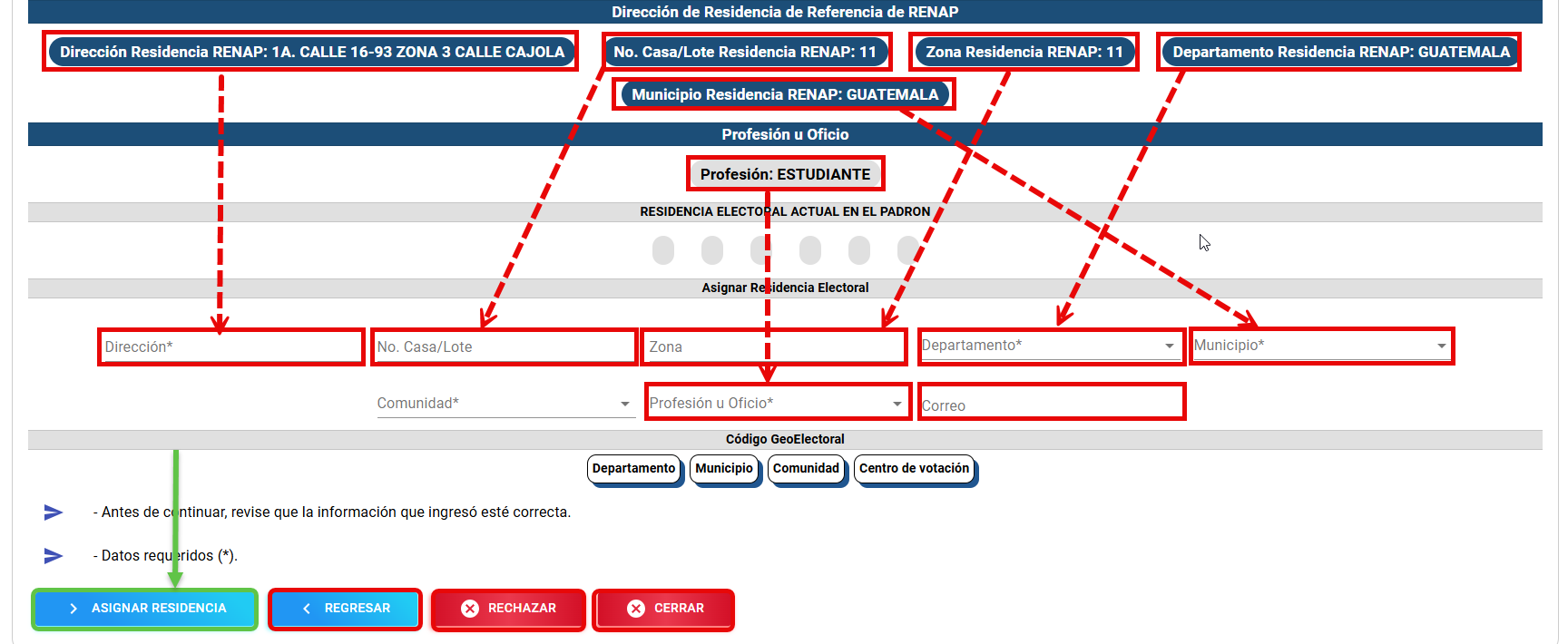 Dirección de Residencia de Referencia de RENAP

Dirección Residencia RENAP: 1A. CALLE 16-93 ZONA 3 CALLE CAJOLA

No. Casa/Lote Residencia RENAP: 11

Zona Residencia RENAP: 11

Departamento Residencia RENAP: GUATEMALA

Municipio Residencia RENAP: GUATEMALA

Profesión u Oficio

Profesión: ESTUDIANTE

RESIDENCIA ELECTORAL ACTUAL EN EL PADRON

Asignar Residencia Electoral

Dirección*

No. Casa/Lote

Zona

Departamento*

Municipio*

Comunidad*

Profesión u Oficio*

Correo

Código GeoElectoral

Departamento

Municipio

Comunidad

Centro de votación

- Antes de continuar, revise que la información que ingresó esté correcta.

- Datos requeridos (*).

ASIGNAR RESIDENCIA

REGRESAR

RECHAZAR

CERRAR